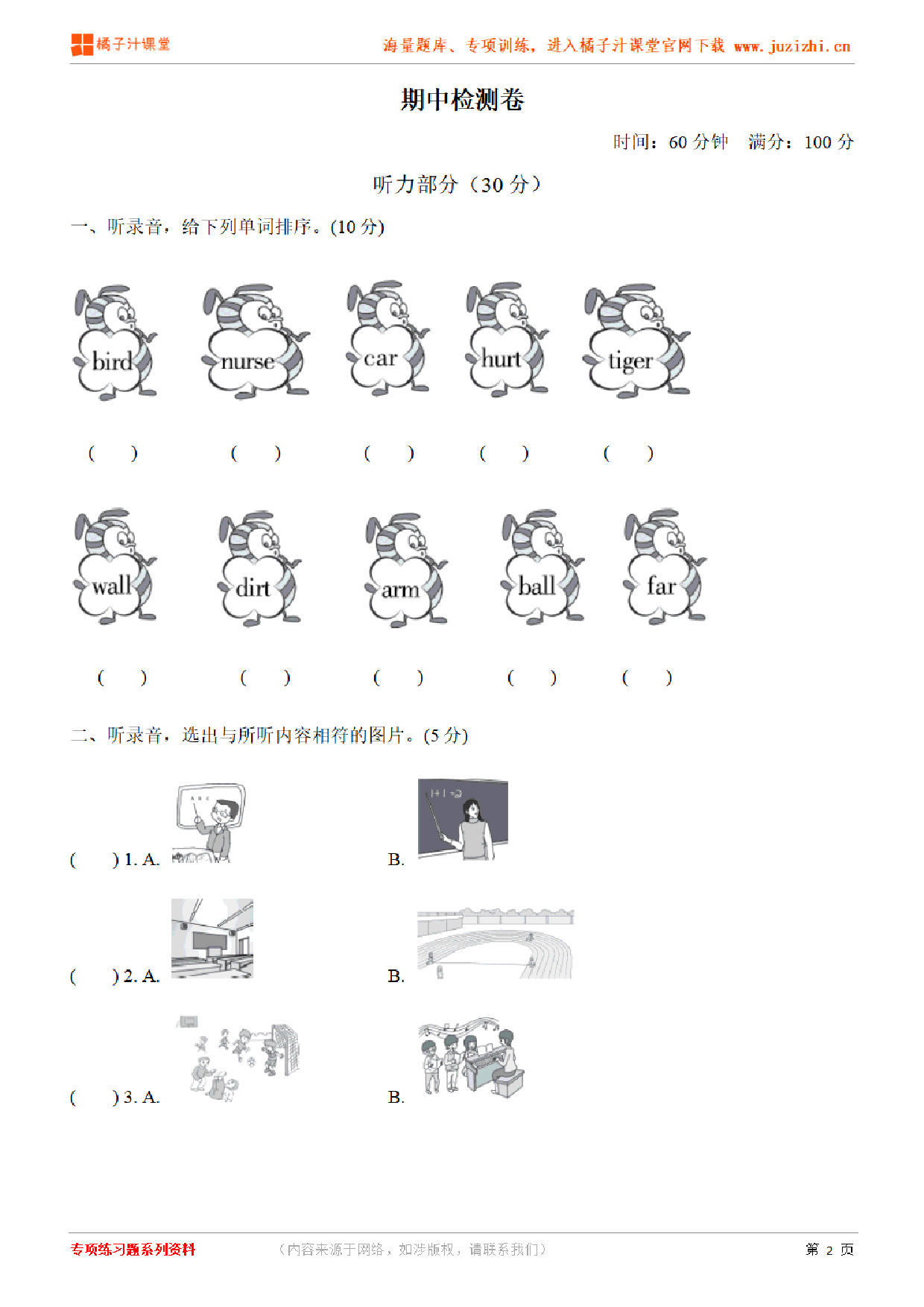 橘子汁课堂

海量题库、专项训练，进入橘子汁课堂官网下载 www.juzizhi.cn

期中检测卷

时间：60 分钟 满分：100 分

听力部分（30 分）

一、听录音，给下列单词排序。(10 分)

bird nurse car hurt tiger

( ) ( ) ( ) ( ) ( )

wall dirt arm ball far

( ) ( ) ( ) ( ) ( )

二、听录音，选出与所听内容相符的图片。(5 分)

( ) 1. A. B.

( ) 2. A. B.

( ) 3. A. B.

专项练习题系列资料

（内容来源于网络，如涉版权，请联系我们）

第 2 页